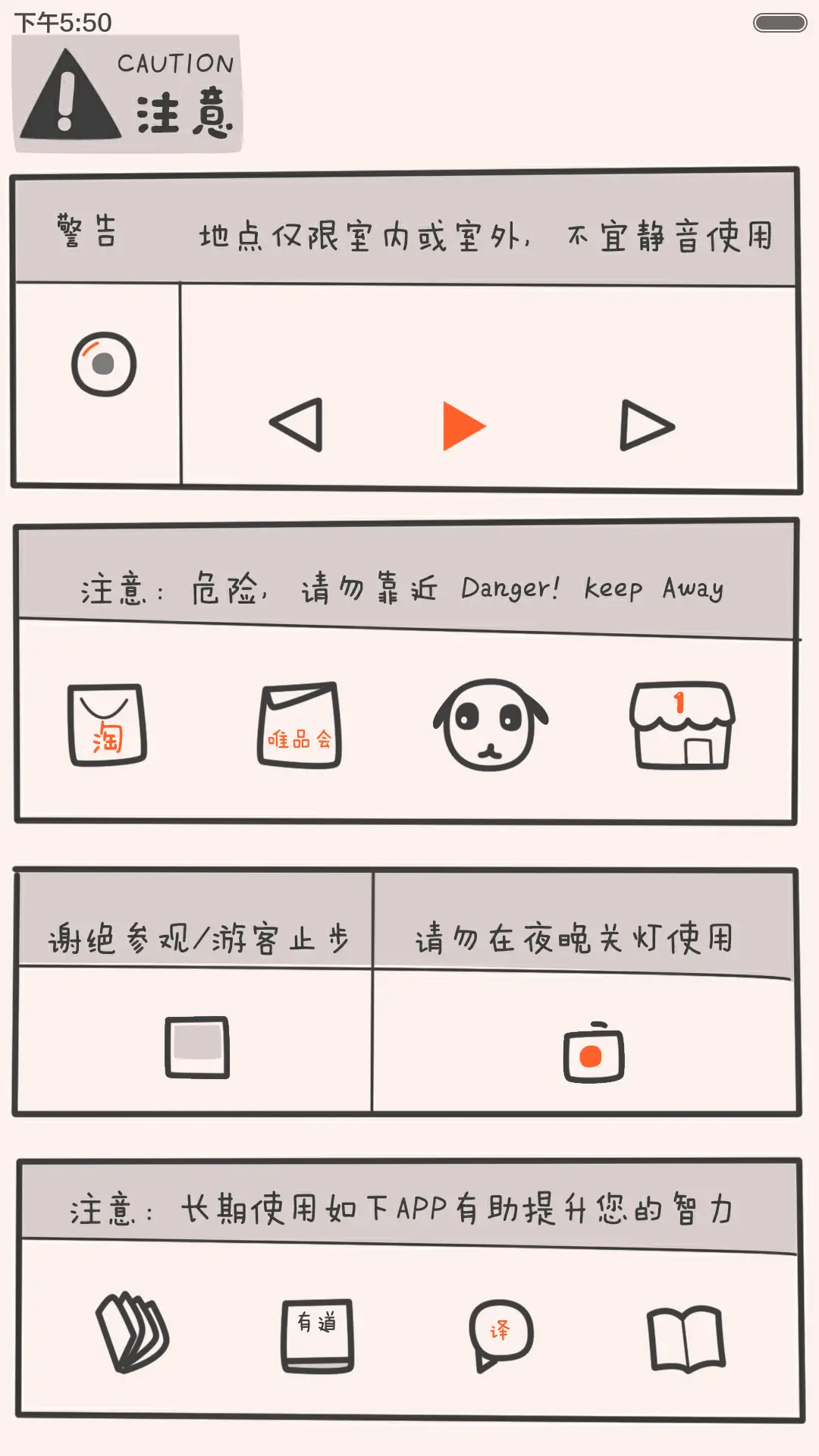 下午5:50

CAUTION
注意

警告　地点仅限室内或室外，不宜静音使用

注意：危险，请勿靠近 Danger! keep Away

淘

唯品会

1

谢绝参观/游客止步

请勿在夜晚关灯使用

注意：长期使用如下APP有助提升您的智力

有道

译